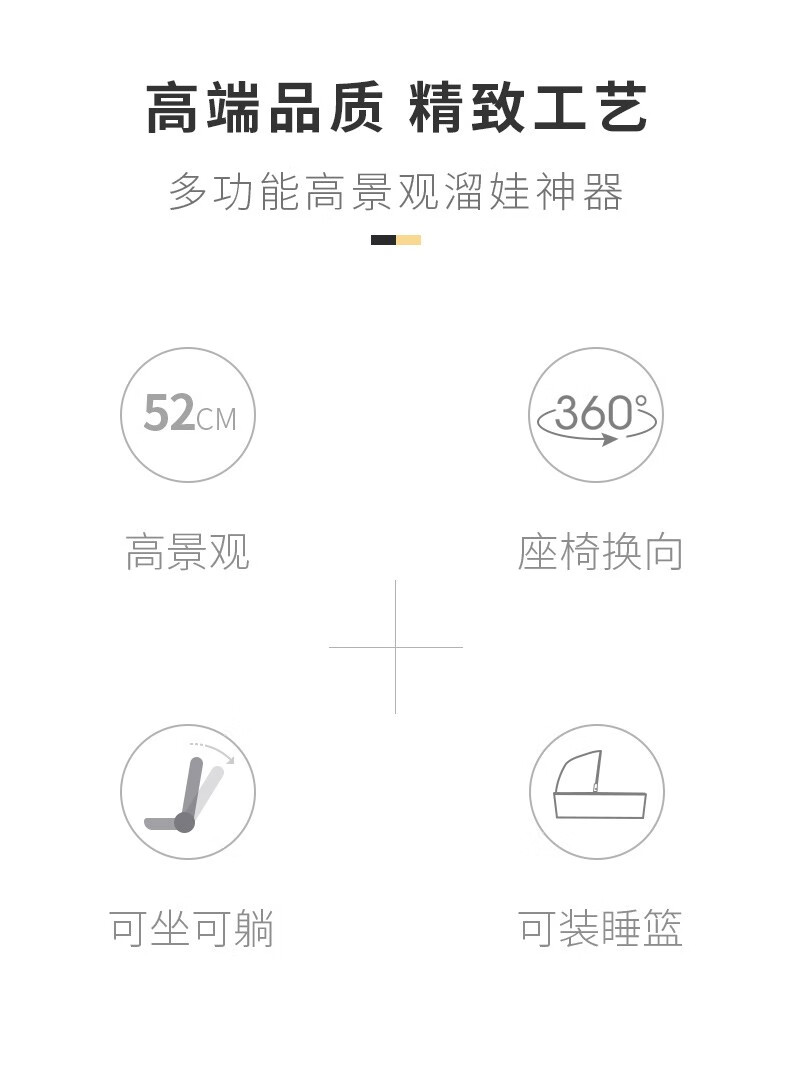 高端品质 精致工艺

多功能高景观溜娃神器

52CM

高景观

360°

座椅换向

可坐可躺

可装睡篮