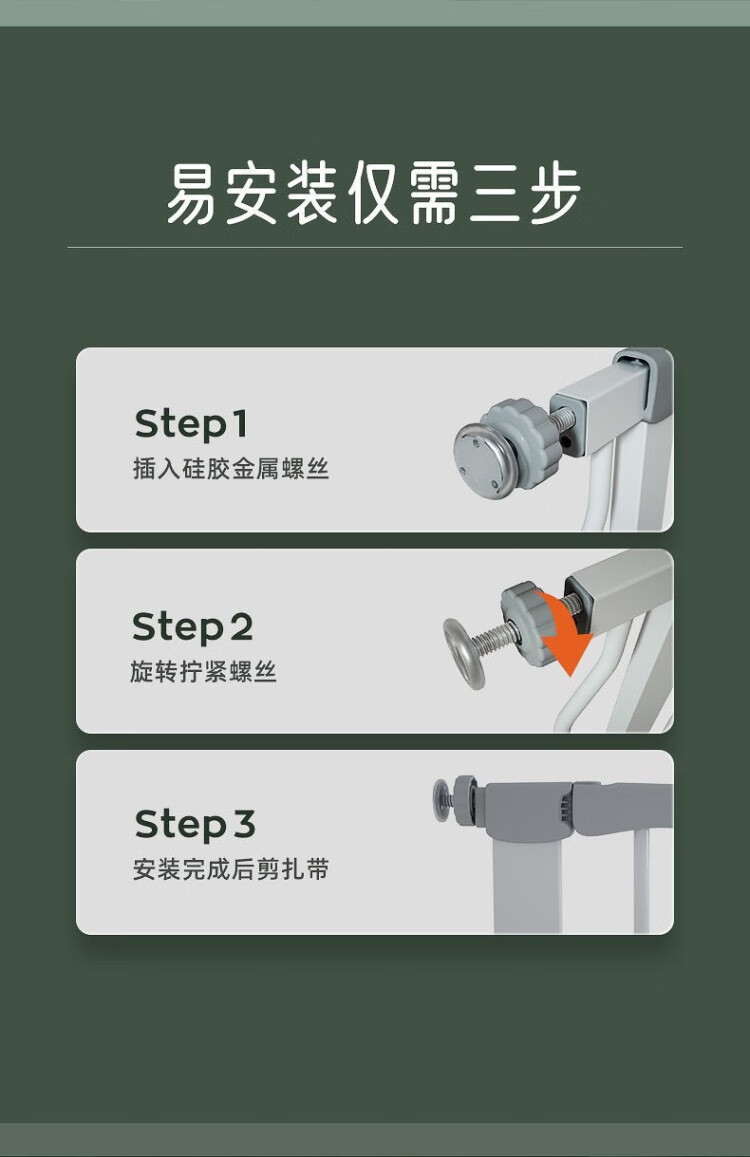 易安装仅需三步

Step1
插入硅胶金属螺丝

Step2
旋转拧紧螺丝

Step3
安装完成后剪扎带