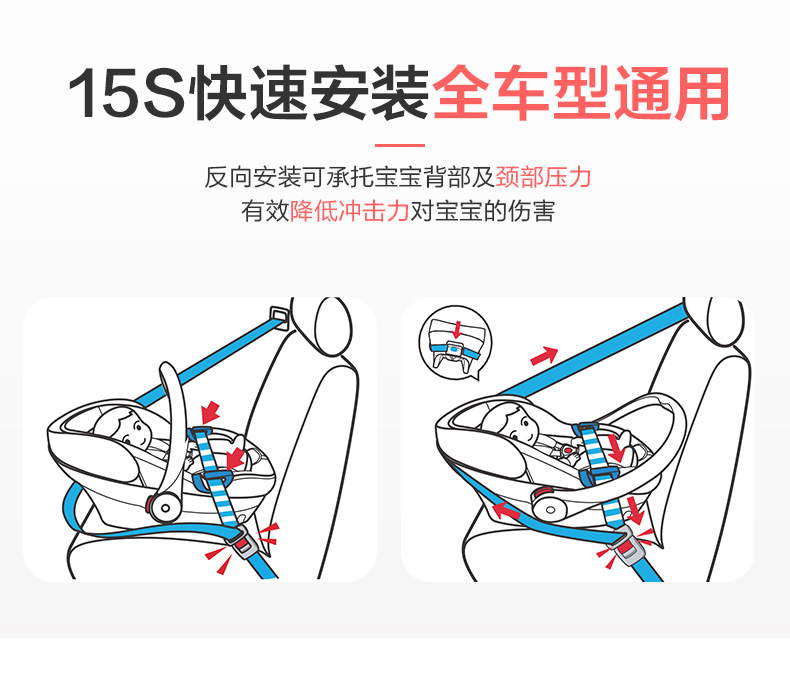 15S快速安装全车型通用

反向安装可承托宝宝背部及颈部压力
有效降低冲击力对宝宝的伤害