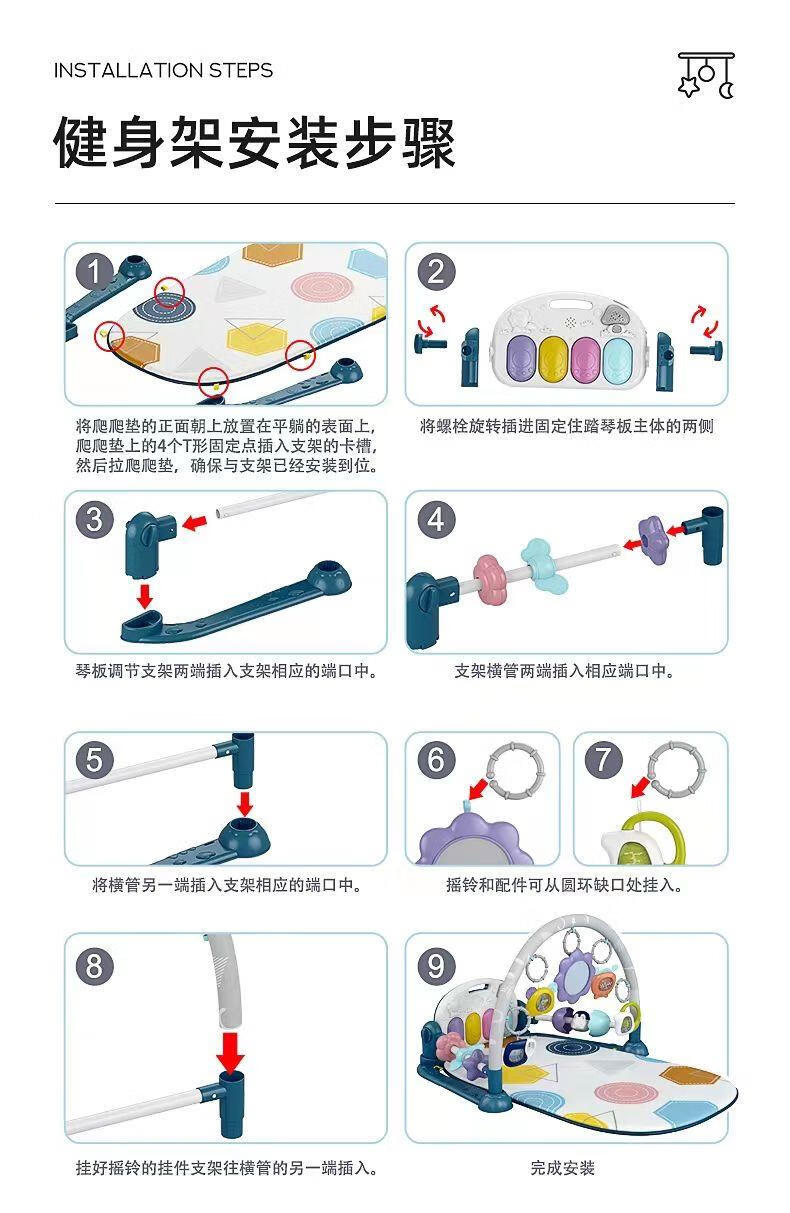 INSTALLATION STEPS

健身架安装步骤

1

将爬爬垫的正面朝上放置在平躺的表面上，爬爬垫上的4个T形固定点插入支架的卡槽，然后拉爬爬垫，确保与支架已经安装到位。

2

将螺栓旋转插进固定住踏琴板主体的两侧

3

琴板调节支架两端插入支架相应的端口中。

4

支架横管两端插入相应端口中。

5

将横管另一端插入支架相应的端口中。

6

7

摇铃和配件可从圆环缺口处挂入。

8

挂好摇铃的挂件支架往横管的另一端插入。

9

完成安装