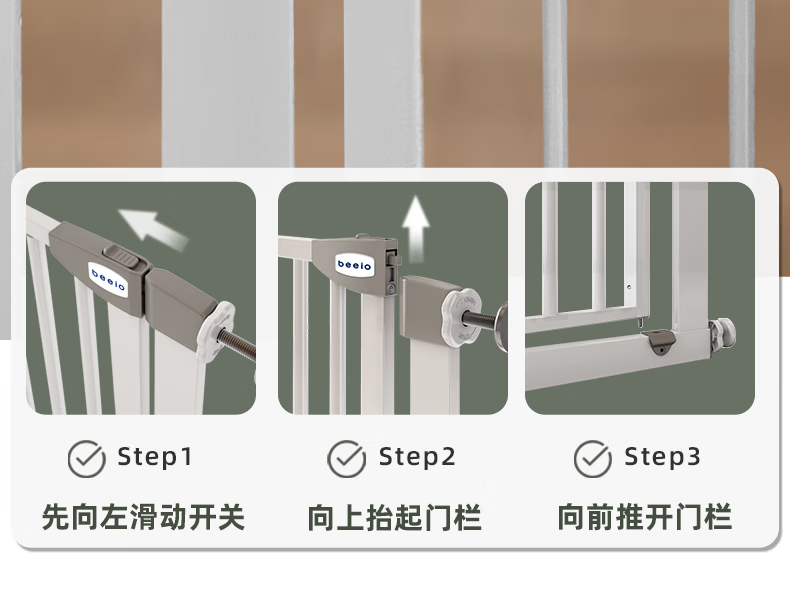 beeio

beeio

Step1
先向左滑动开关

Step2
向上抬起门栏

Step3
向前推开门栏