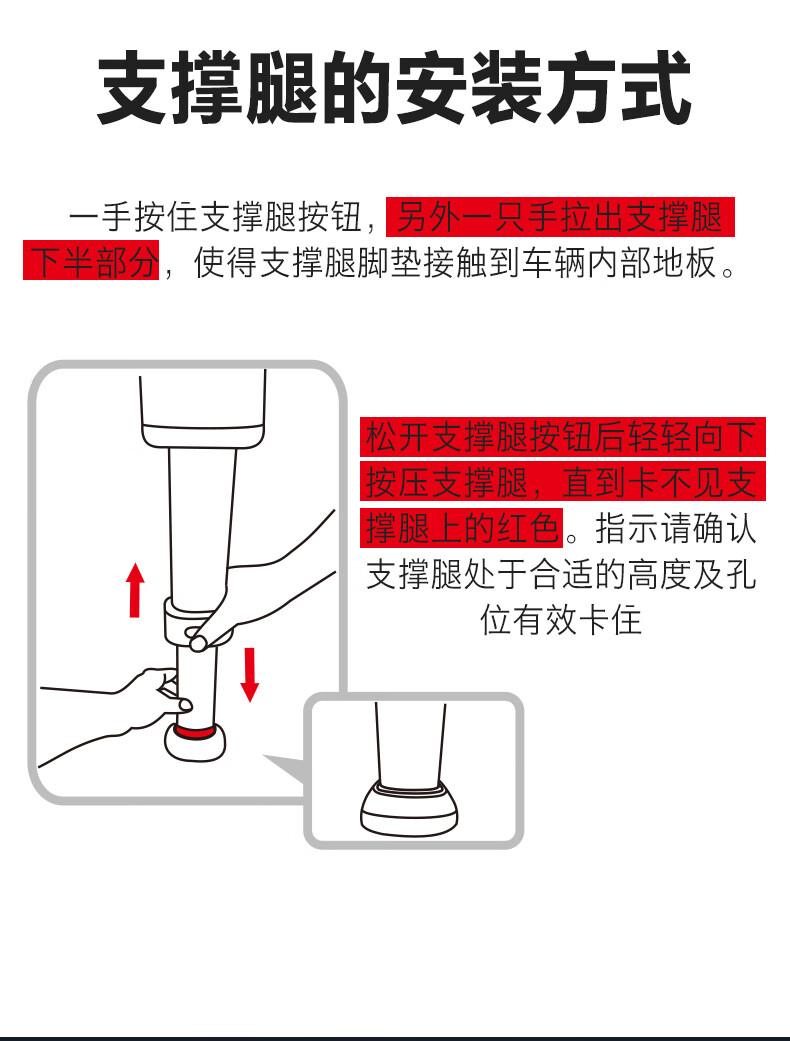 支撑腿的安装方式

一手按住支撑腿按钮，另外一只手拉出支撑腿下半部分，使得支撑腿脚垫接触到车辆内部地板。

松开支撑腿按钮后轻轻向下按压支撑腿，直到卡不见支撑腿上的红色。指示请确认支撑腿处于合适的高度及孔位有效卡住