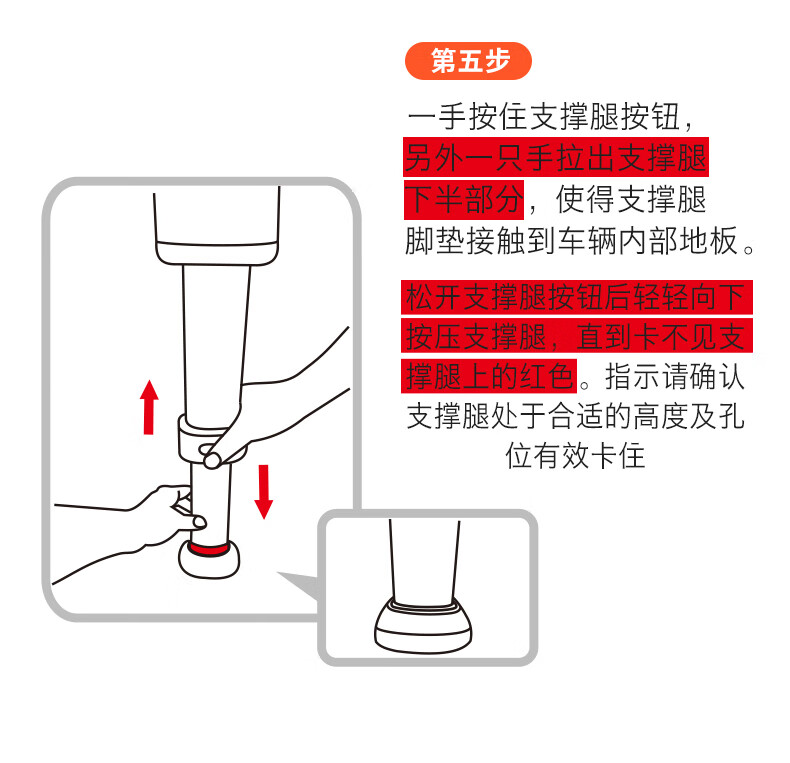 第五步

一手按住支撑腿按钮，另外一只手拉出支撑腿下半部分，使得支撑腿脚垫接触到车辆内部地板。

松开支撑腿按钮后轻轻向下按压支撑腿，直到卡不见支撑腿上的红色。指示请确认支撑腿处于合适的高度及孔位有效卡住