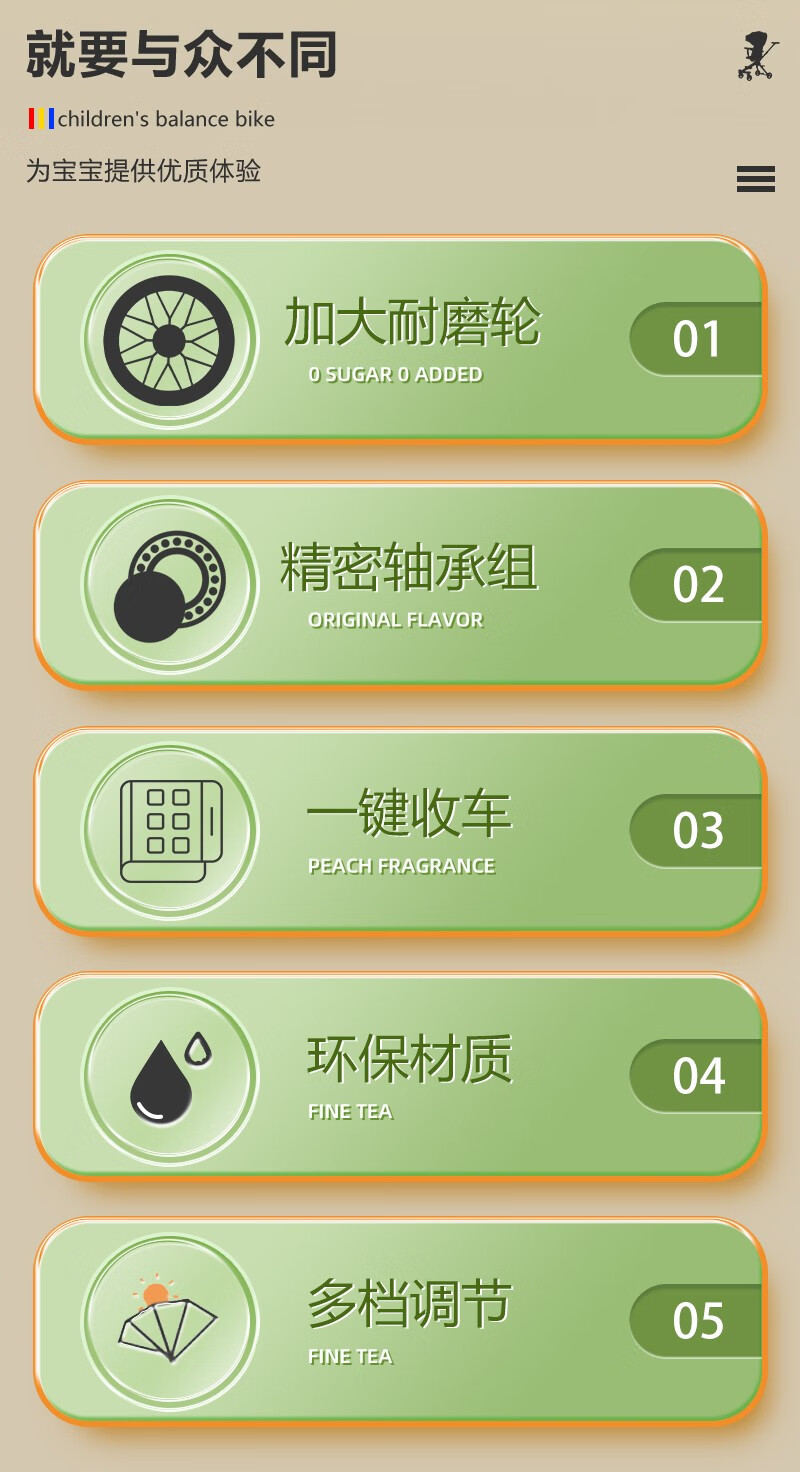 就要与众不同

children's balance bike

为宝宝提供优质体验

加大耐磨轮
0 SUGAR 0 ADDED
01

精密轴承组
ORIGINAL FLAVOR
02

一键收车
PEACH FRAGRANCE
03

环保材质
FINE TEA
04

多档调节
FINE TEA
05