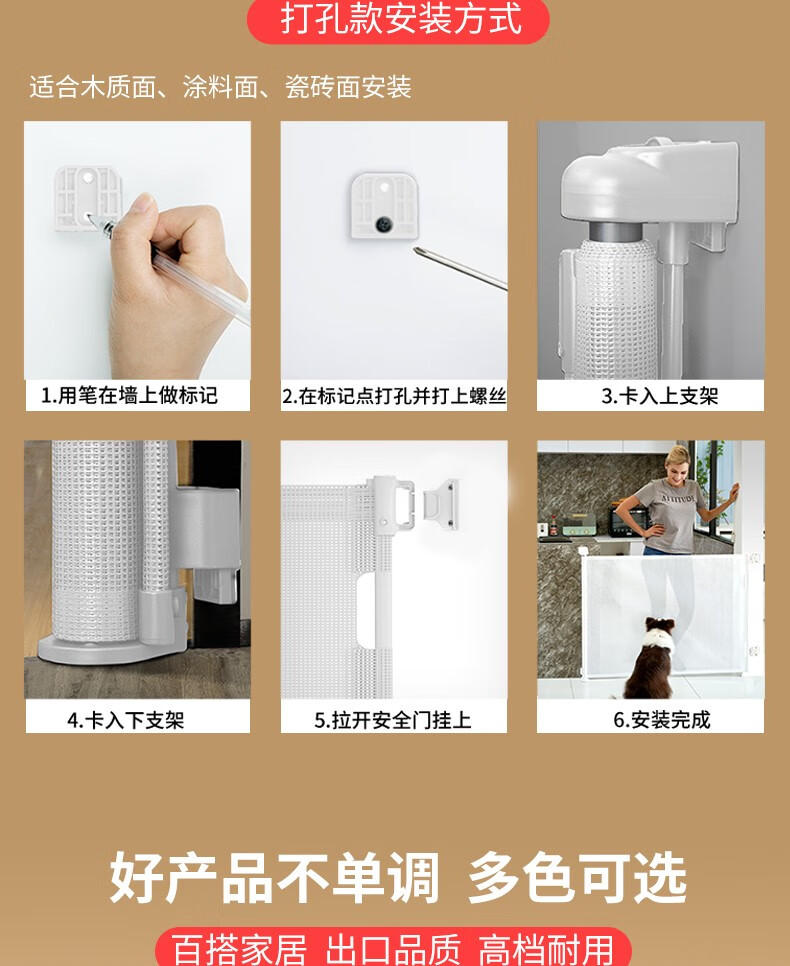 打孔款安装方式

适合木质面、涂料面、瓷砖面安装

1.用笔在墙上做标记

2.在标记点打孔并打上螺丝

3.卡入上支架

4.卡入下支架

5.拉开安全门挂上

6.安装完成

好产品不单调 多色可选

百搭家居 出口品质 高档耐用