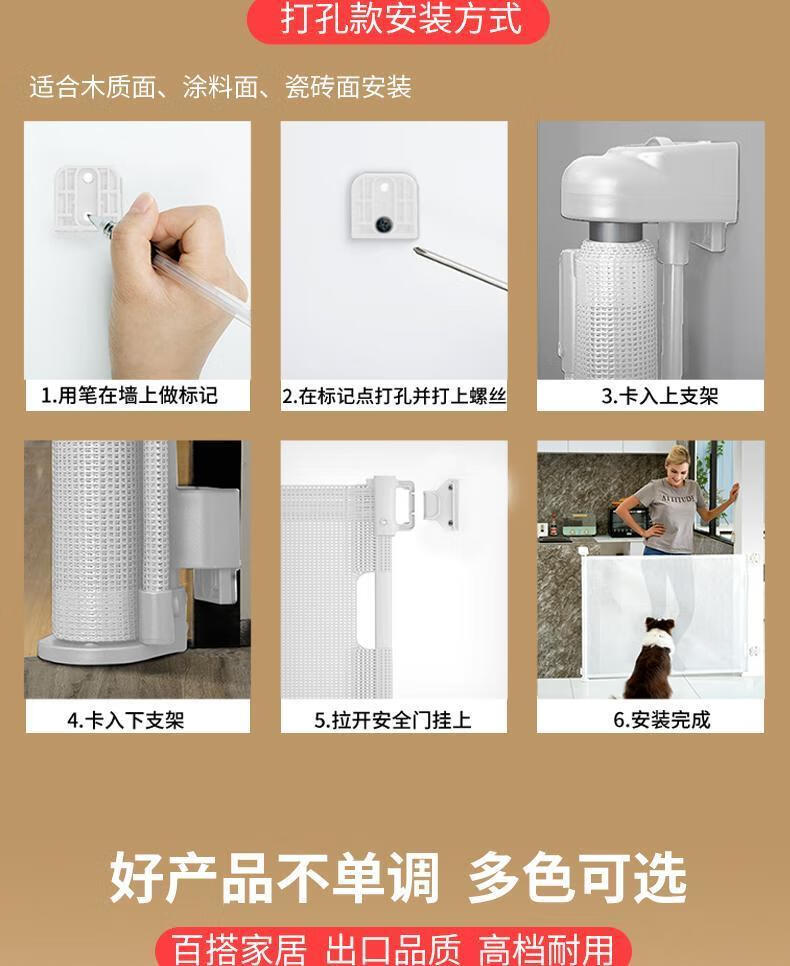 打孔款安装方式

适合木质面、涂料面、瓷砖面安装

1.用笔在墙上做标记

2.在标记点打孔并打上螺丝

3.卡入上支架

4.卡入下支架

5.拉开安全门挂上

6.安装完成

好产品不单调 多色可选

百搭家居 出口品质 高档耐用