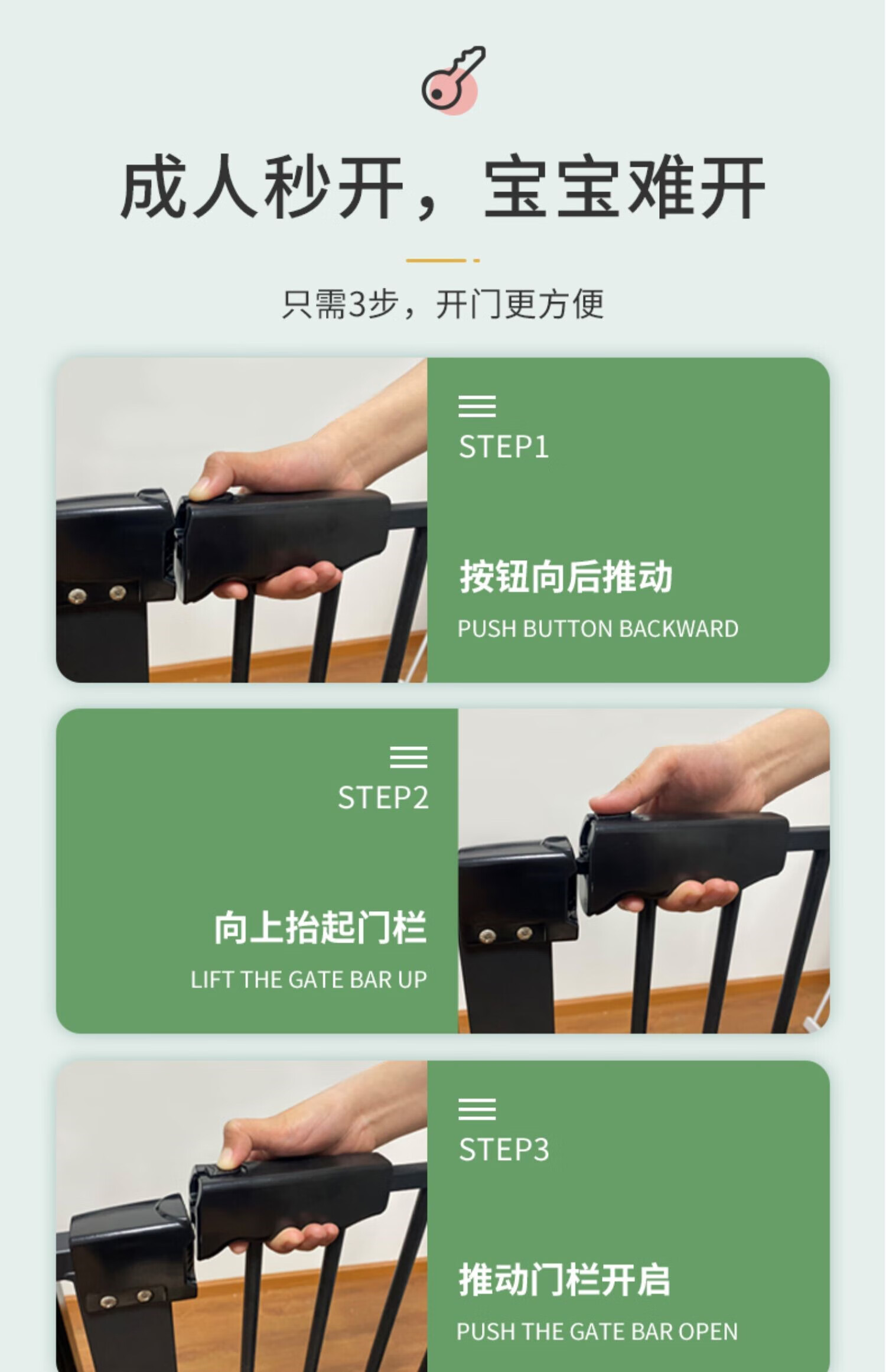 成人秒开，宝宝难开

只需3步，开门更方便

STEP1

按钮向后推动

PUSH BUTTON BACKWARD

STEP2

向上抬起门栏

LIFT THE GATE BAR UP

STEP3

推动门栏开启

PUSH THE GATE BAR OPEN