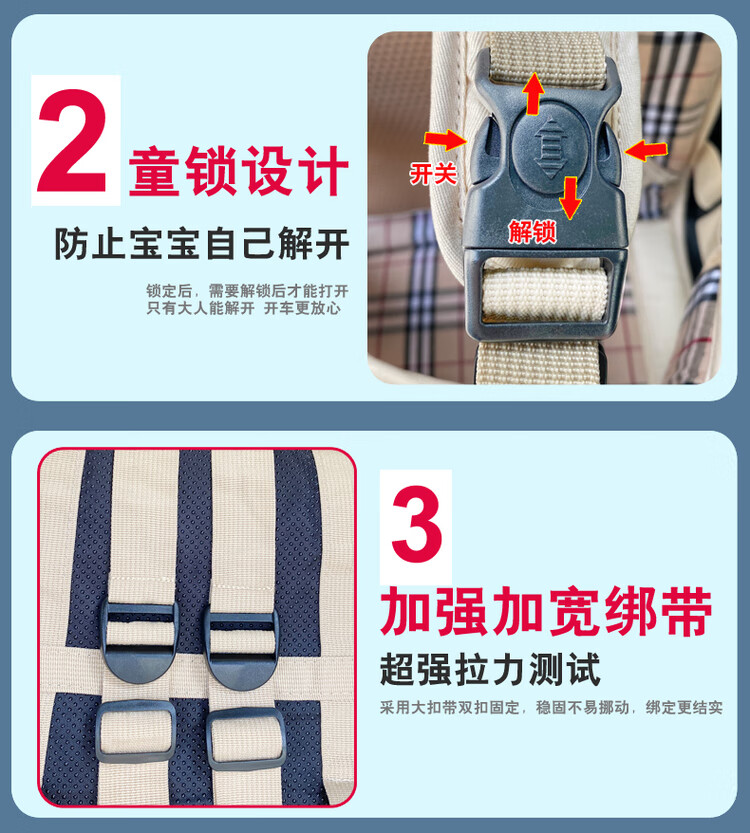 2 童锁设计

防止宝宝自己解开

锁定后，需要解锁后才能打开
只有大人能解开 开车更放心

开关

解锁

3

加强加宽绑带

超强拉力测试

采用大扣带双扣固定，稳固不易挪动，绑定更结实