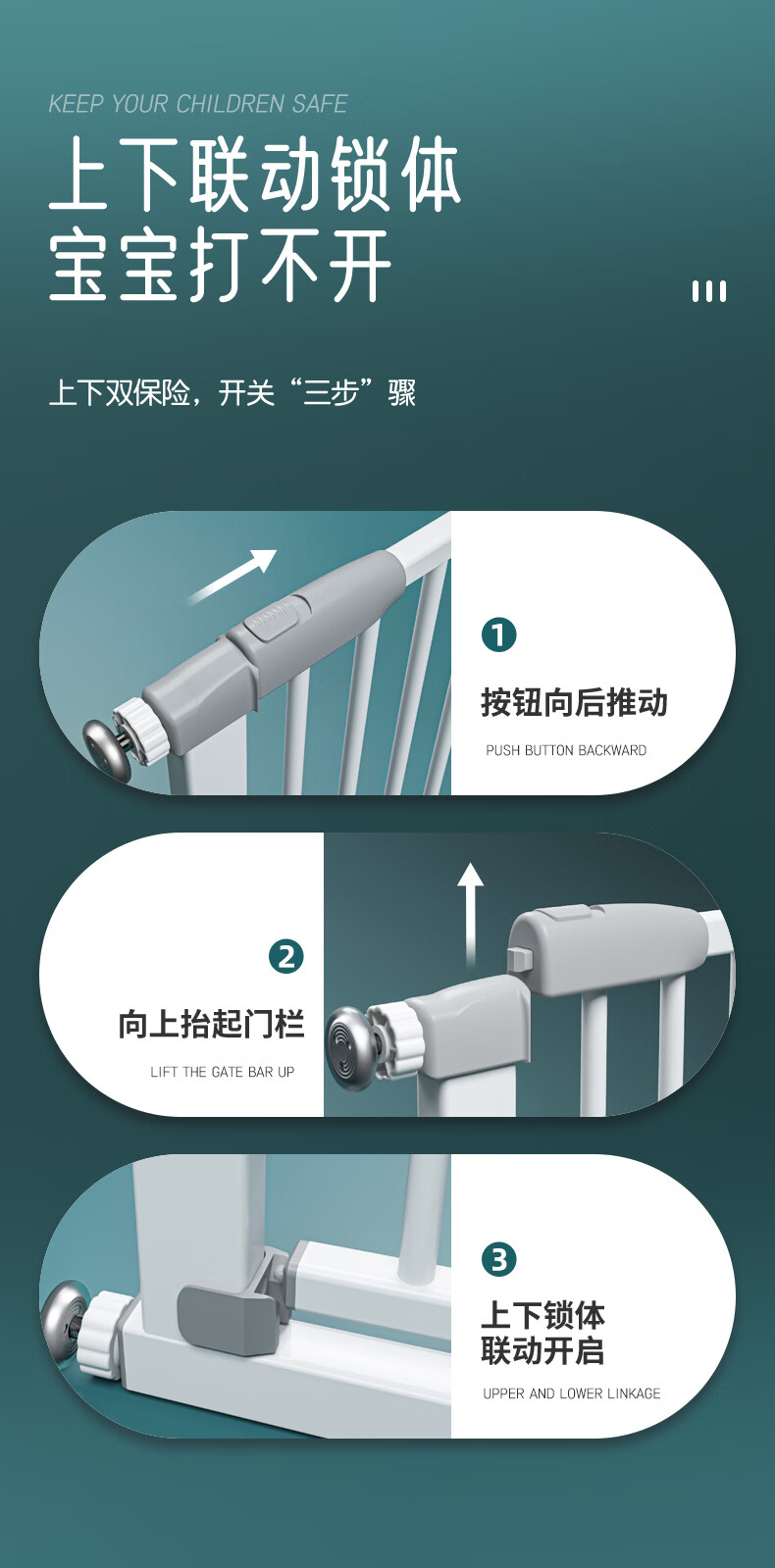 KEEP YOUR CHILDREN SAFE

上下联动锁体
宝宝打不开

上下双保险，开关“三步”骤

1
按钮向后推动
PUSH BUTTON BACKWARD

2
向上抬起门栏
LIFT THE GATE BAR UP

3
上下锁体
联动开启
UPPER AND LOWER LINKAGE