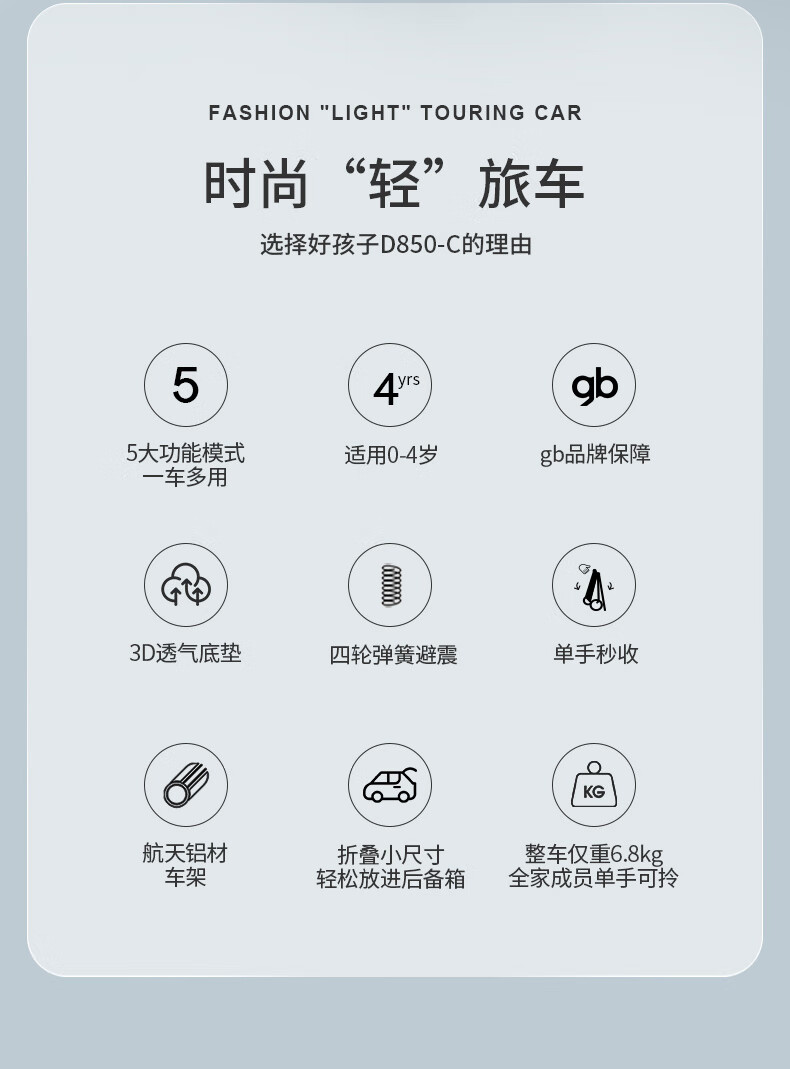 FASHION "LIGHT" TOURING CAR

时尚“轻”旅车

选择好孩子D850-C的理由

5

5大功能模式
一车多用

4yrs

适用0-4岁

gb

gb品牌保障

3D透气底垫

四轮弹簧避震

单手秒收

航天铝材
车架

折叠小尺寸
轻松放进后备箱

KG

整车仅重6.8kg
全家成员单手可拎