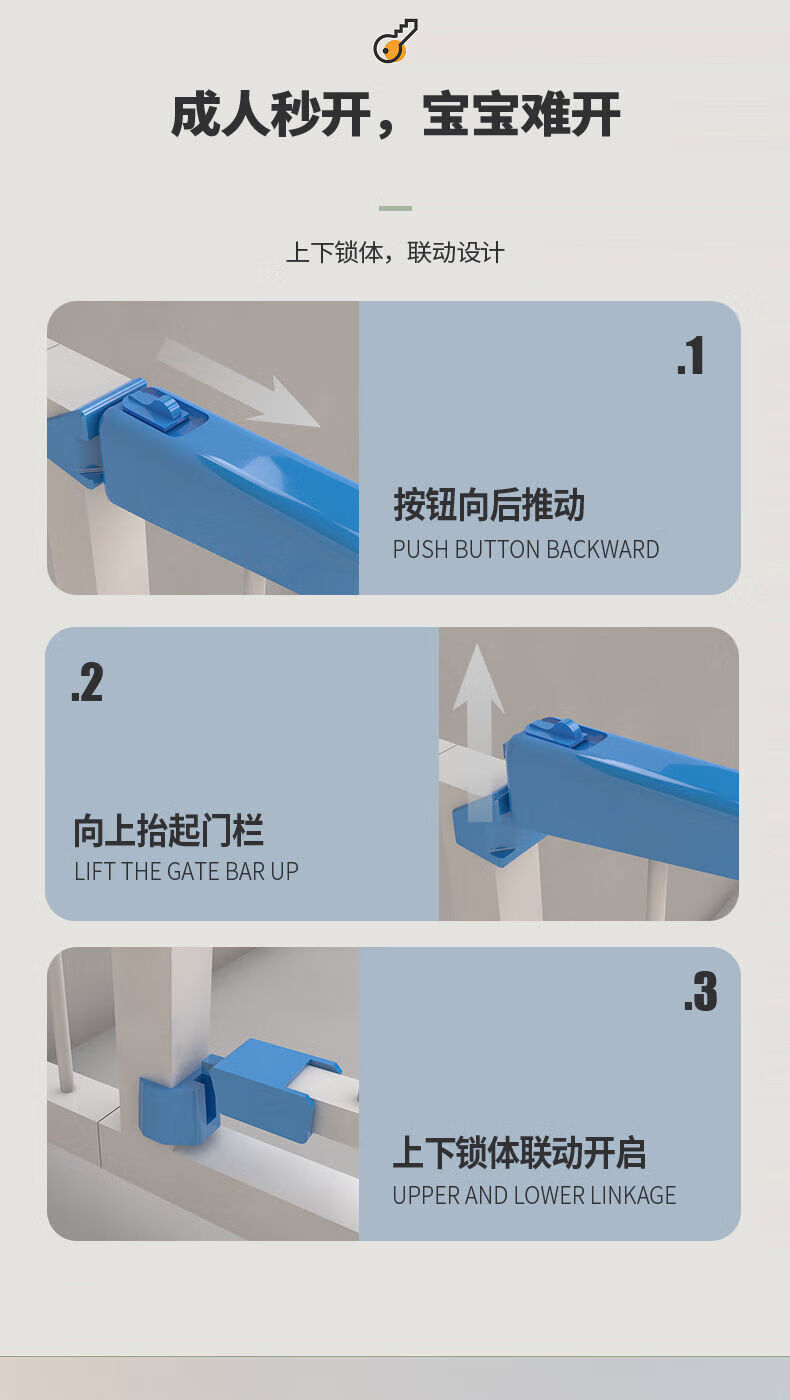 成人秒开，宝宝难开

上下锁体，联动设计

.1

按钮向后推动

PUSH BUTTON BACKWARD

.2

向上抬起门栏

LIFT THE GATE BAR UP

.3

上下锁体联动开启

UPPER AND LOWER LINKAGE